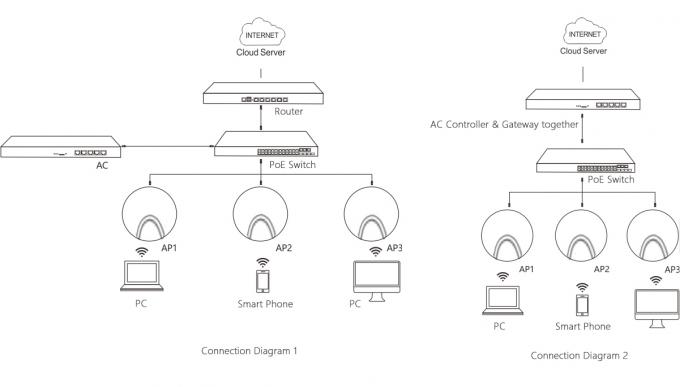 INTERNET
Cloud Server

Router

AC

PoE Switch

AP1

AP2

AP3

PC

Smart Phone

PC

Connection Diagram 1

INTERNET
Cloud Server

AC Controller & Gateway together

PoE Switch

AP1

AP2

AP3

PC

Smart Phone

Connection Diagram 2